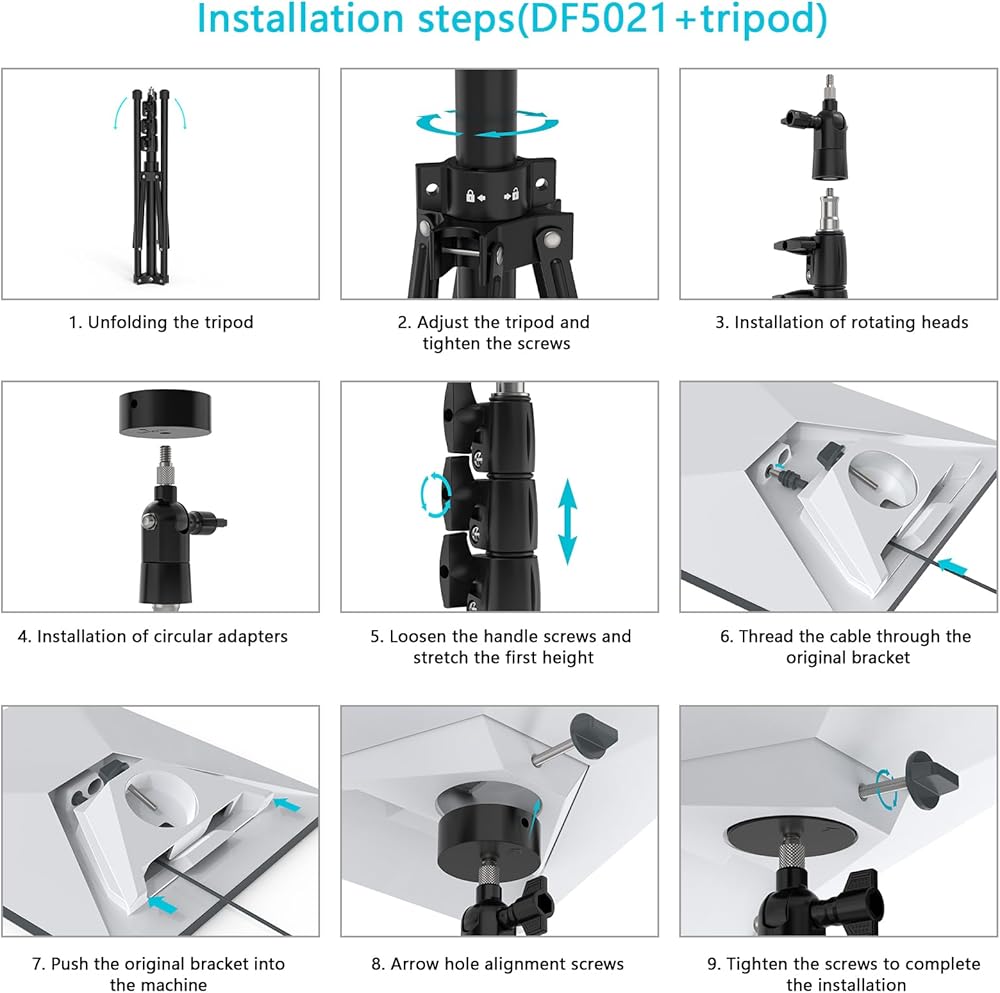 Installation steps(DF5021+tripod)

1. Unfolding the tripod

2. Adjust the tripod and tighten the screws

3. Installation of rotating heads

4. Installation of circular adapters

5. Loosen the handle screws and stretch the first height

6. Thread the cable through the original bracket

7. Push the original bracket into the machine

8. Arrow hole alignment screws

9. Tighten the screws to complete the installation