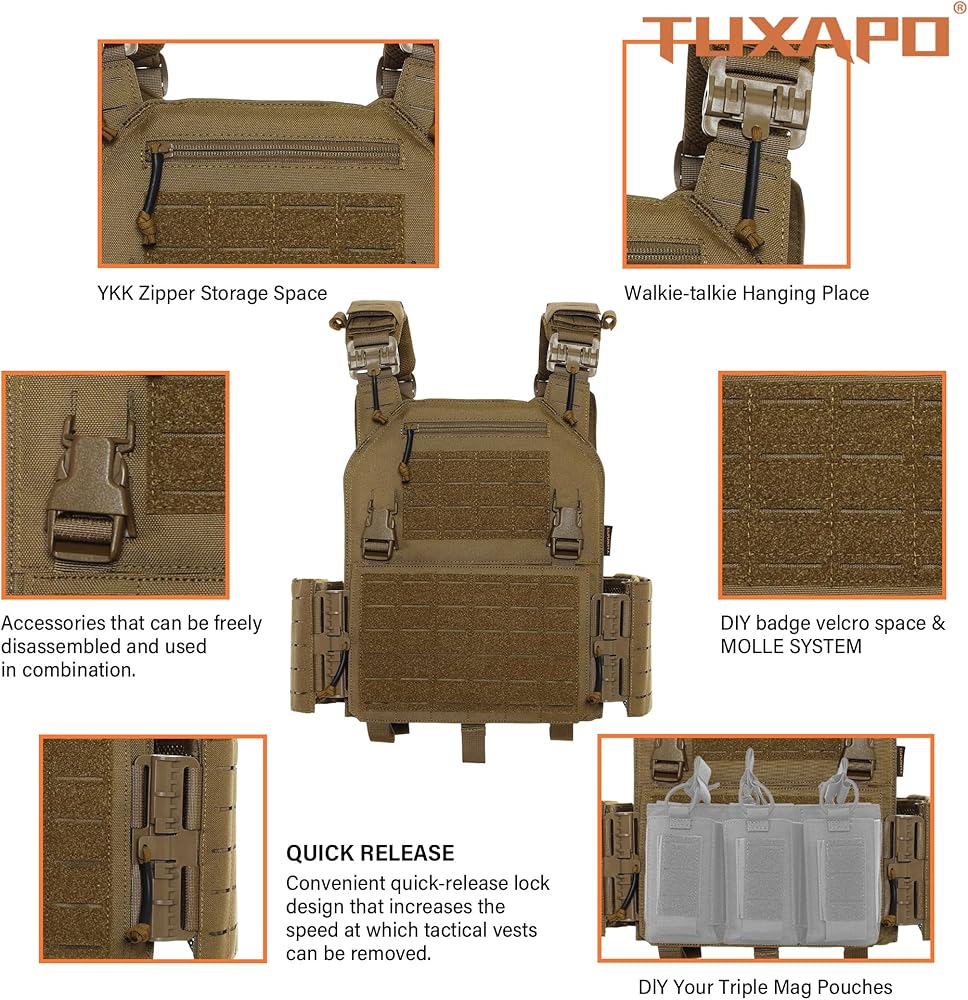 TUXAPO®

YKK Zipper Storage Space

Walkie-talkie Hanging Place

Accessories that can be freely disassembled and used in combination.

DIY badge velcro space & MOLLE SYSTEM

QUICK RELEASE
Convenient quick-release lock design that increases the speed at which tactical vests can be removed.

DIY Your Triple Mag Pouches