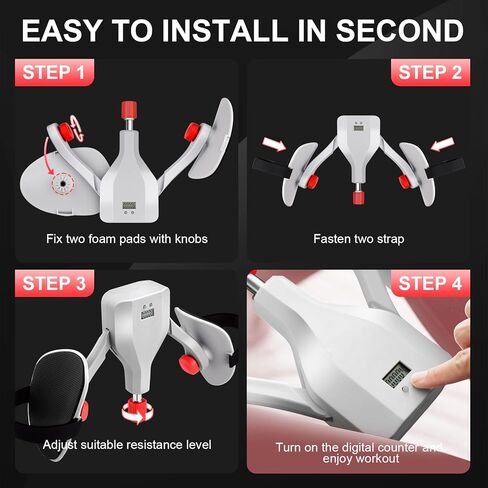 EASY TO INSTALL IN SECOND

STEP 1

Fix two foam pads with knobs

STEP 2

Fasten two strap

STEP 3

Adjust suitable resistance level

STEP 4

Turn on the digital counter and enjoy workout