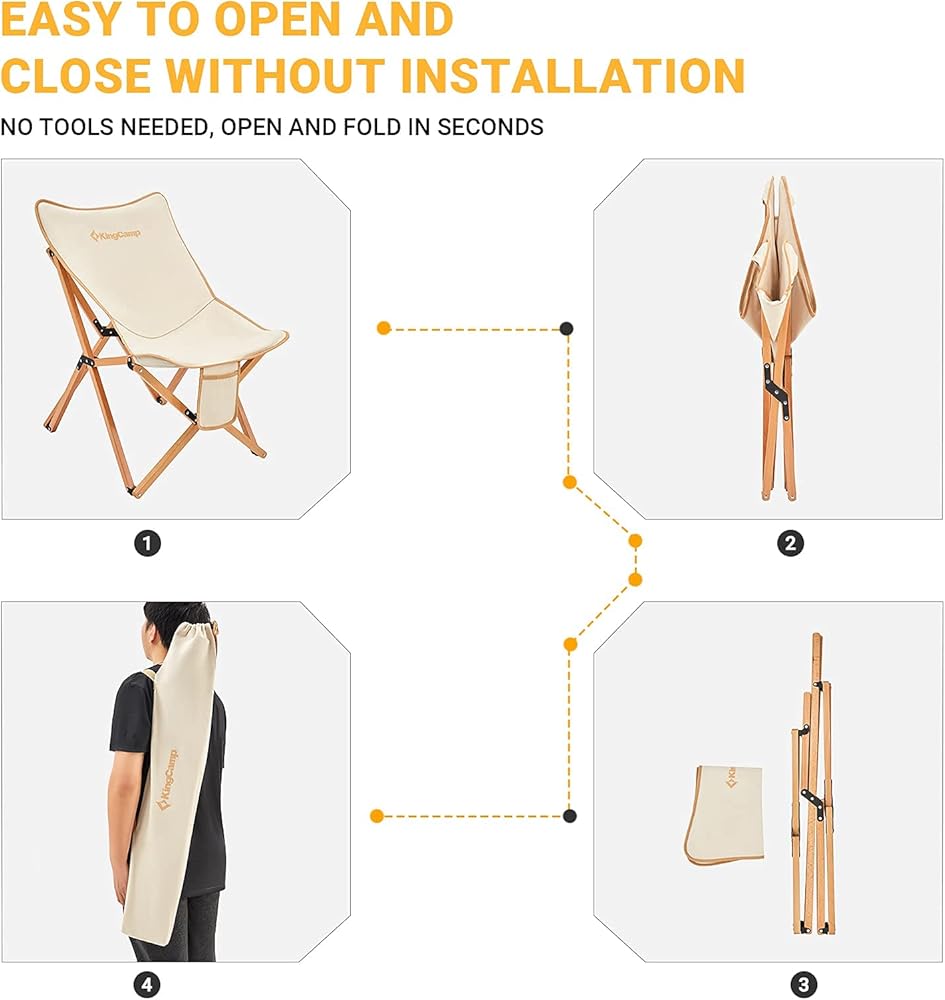 EASY TO OPEN AND CLOSE WITHOUT INSTALLATION

NO TOOLS NEEDED, OPEN AND FOLD IN SECONDS

KingCamp

1

2

KingCamp

4

3