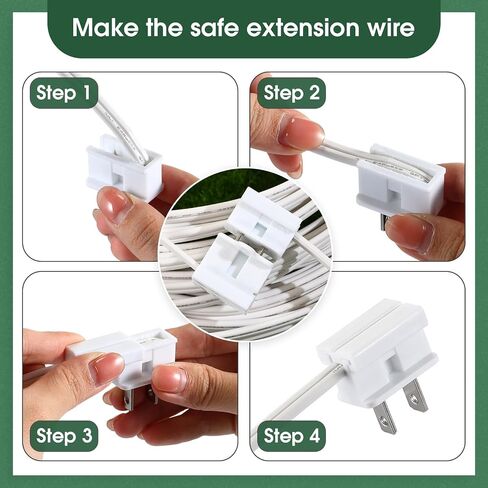 Make the safe extension wire

Step 1

Step 2

Step 3

Step 4