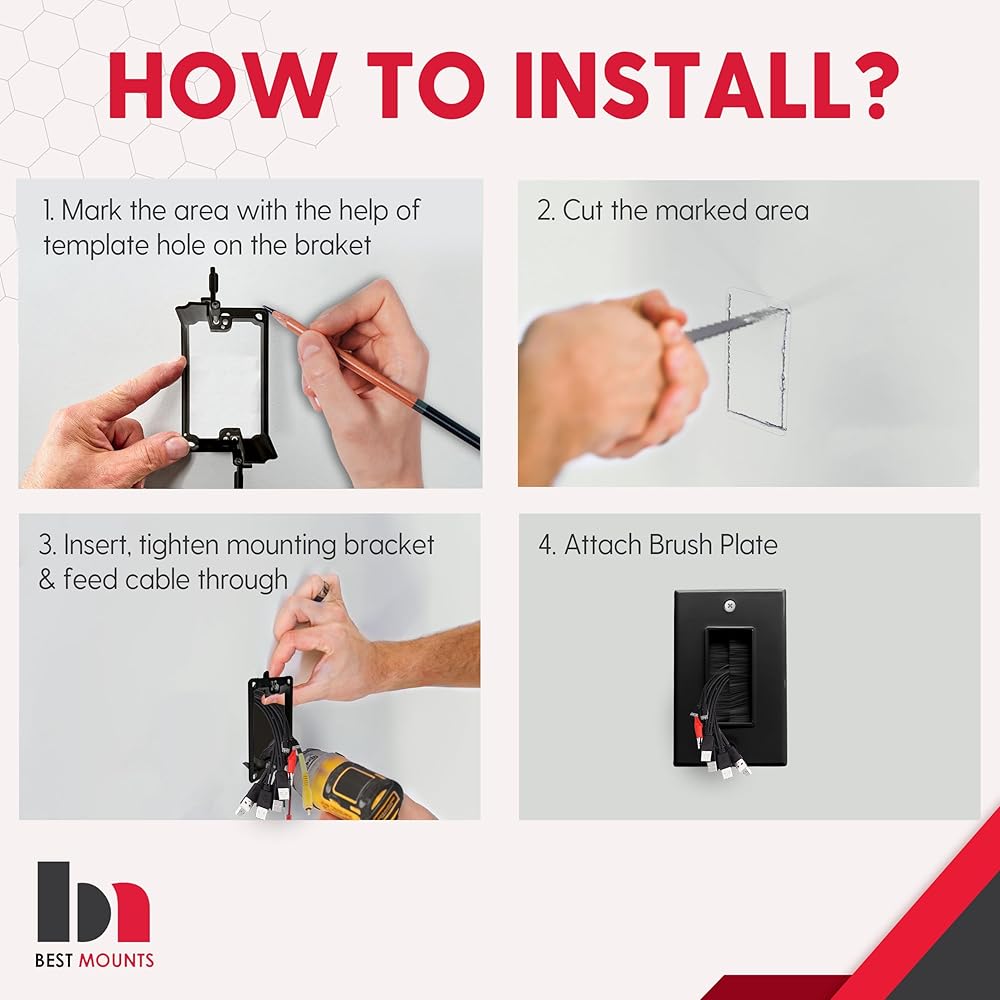 HOW TO INSTALL?

1. Mark the area with the help of template hole on the braket

2. Cut the marked area

3. Insert, tighten mounting bracket & feed cable through

4. Attach Brush Plate

BEST MOUNTS