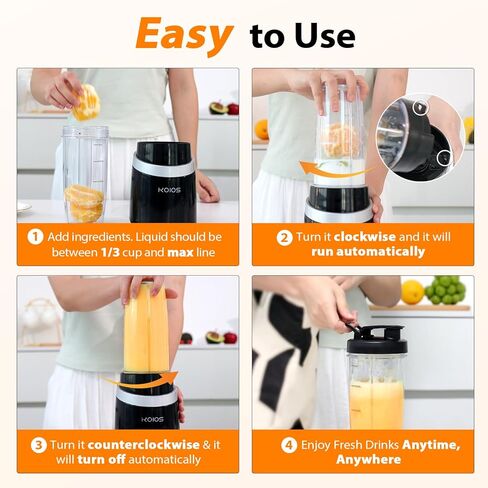 Easy to Use

KOIOS

1 Add ingredients. Liquid should be between 1/3 cup and max line

2 Turn it clockwise and it will run automatically

KOIOS

3 Turn it counterclockwise & it will turn off automatically

4 Enjoy Fresh Drinks Anytime, Anywhere