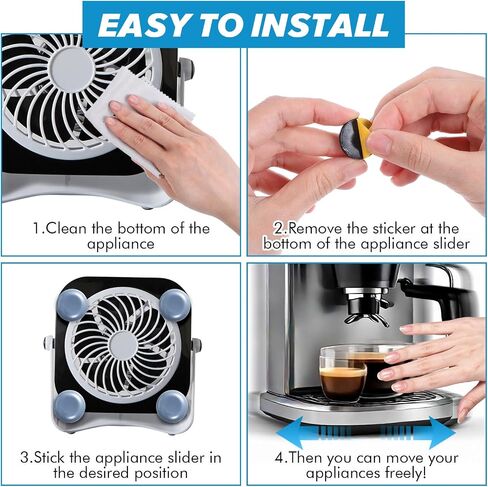 EASY TO INSTALL

1.Clean the bottom of the appliance

2.Remove the sticker at the bottom of the appliance slider

3.Stick the appliance slider in the desired position

4.Then you can move your appliances freely!