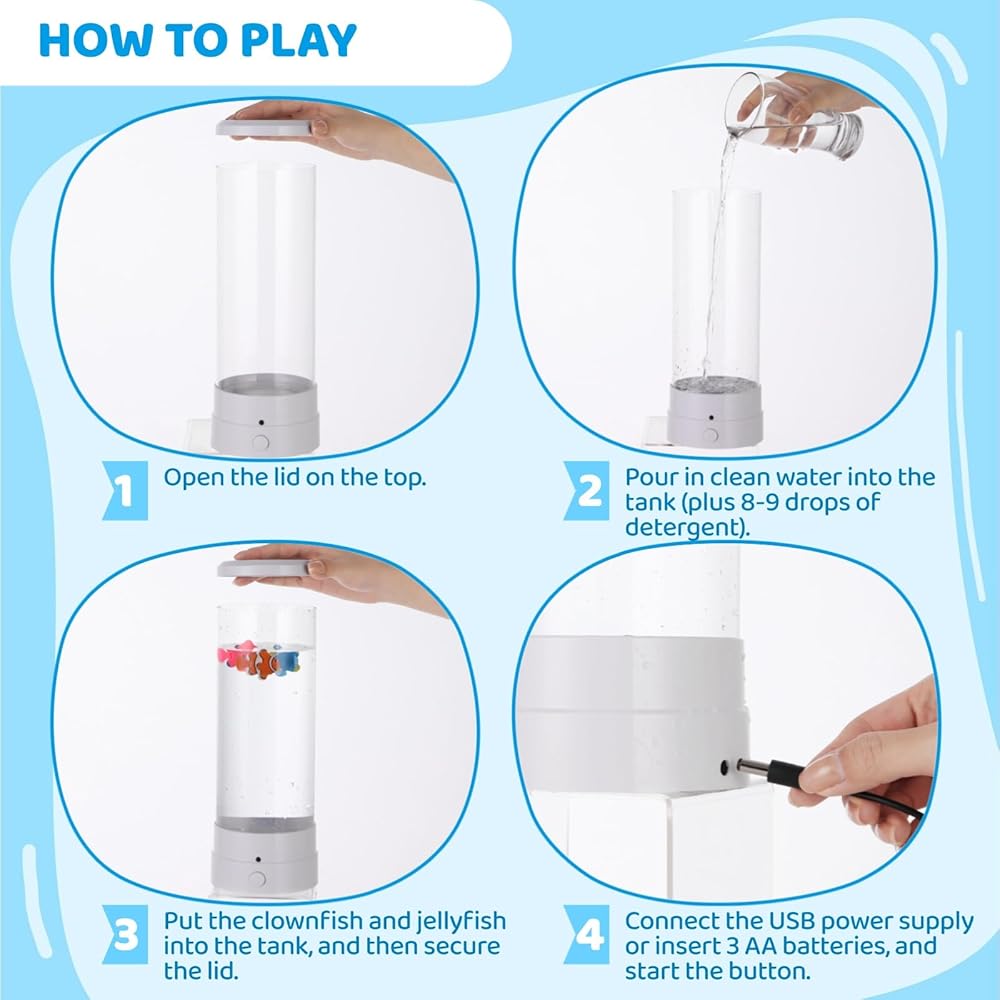 HOW TO PLAY

1 Open the lid on the top.

2 Pour in clean water into the tank (plus 8-9 drops of detergent).

3 Put the clownfish and jellyfish into the tank, and then secure the lid.

4 Connect the USB power supply or insert 3 AA batteries, and start the button.