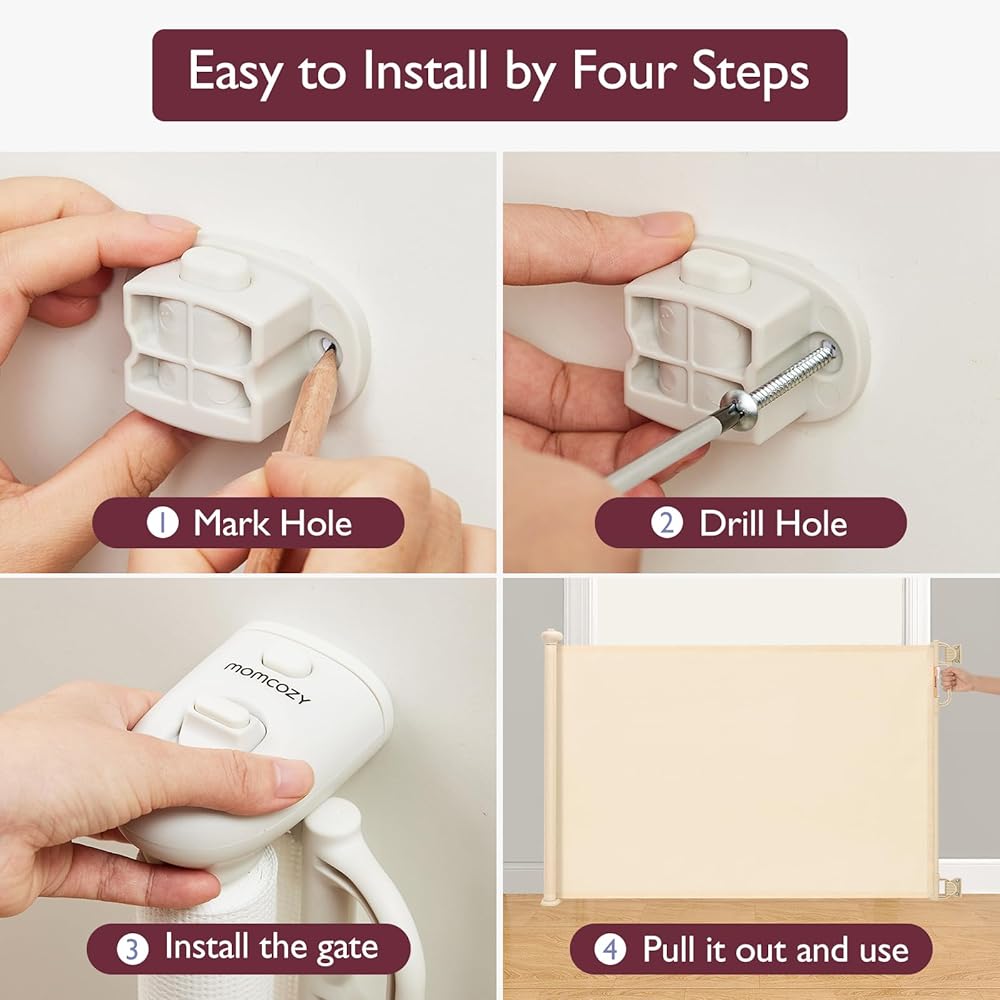 Easy to Install by Four Steps

1 Mark Hole

2 Drill Hole

momcozy

3 Install the gate

4 Pull it out and use