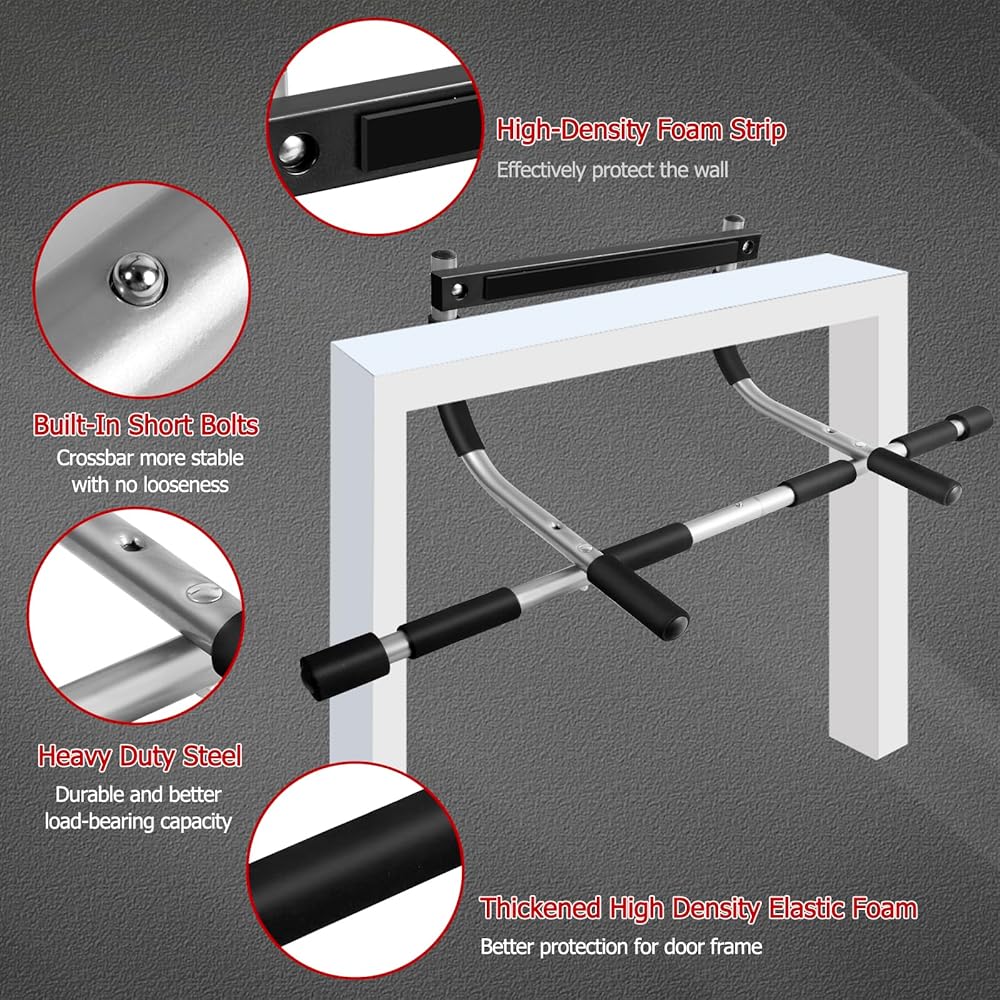 High-Density Foam Strip
Effectively protect the wall

Built-In Short Bolts
Crossbar more stable with no looseness

Heavy Duty Steel
Durable and better load-bearing capacity

Thickened High Density Elastic Foam
Better protection for door frame