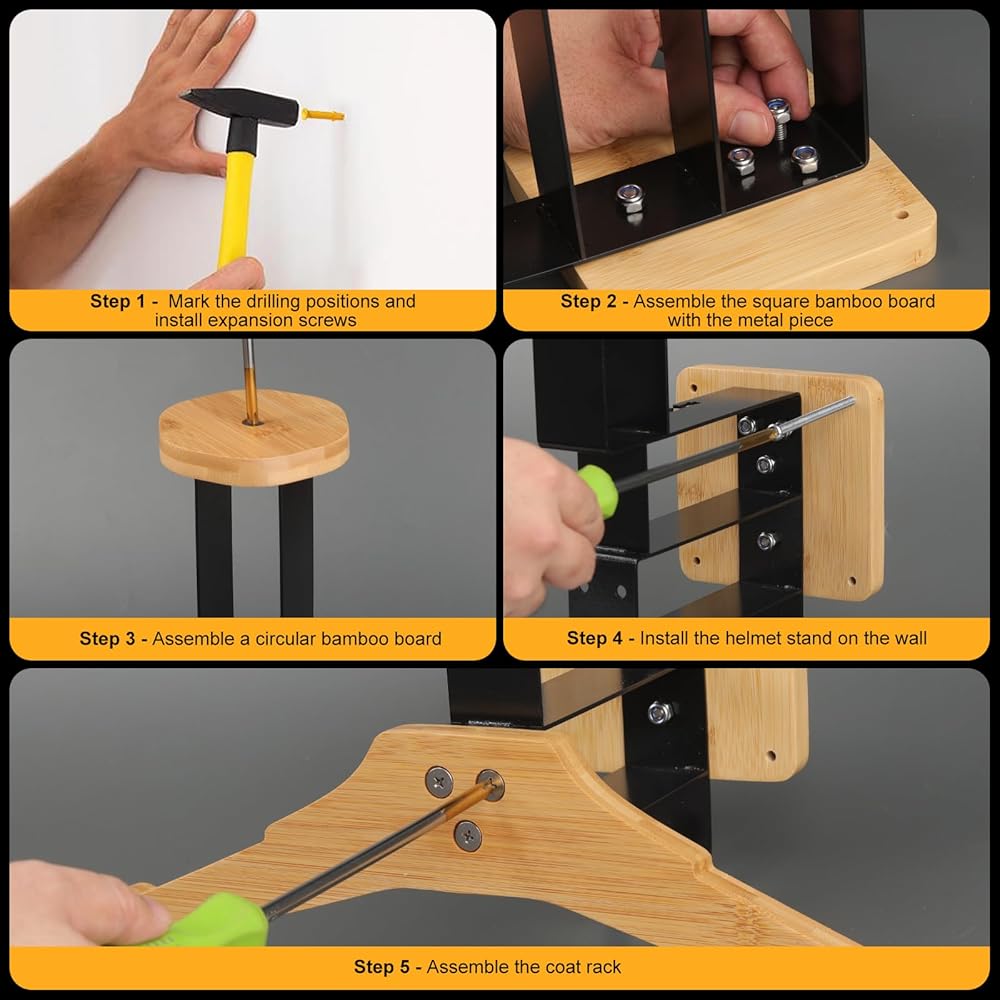 Step 1 - Mark the drilling positions and install expansion screws

Step 2 - Assemble the square bamboo board with the metal piece

Step 3 - Assemble a circular bamboo board

Step 4 - Install the helmet stand on the wall

Step 5 - Assemble the coat rack