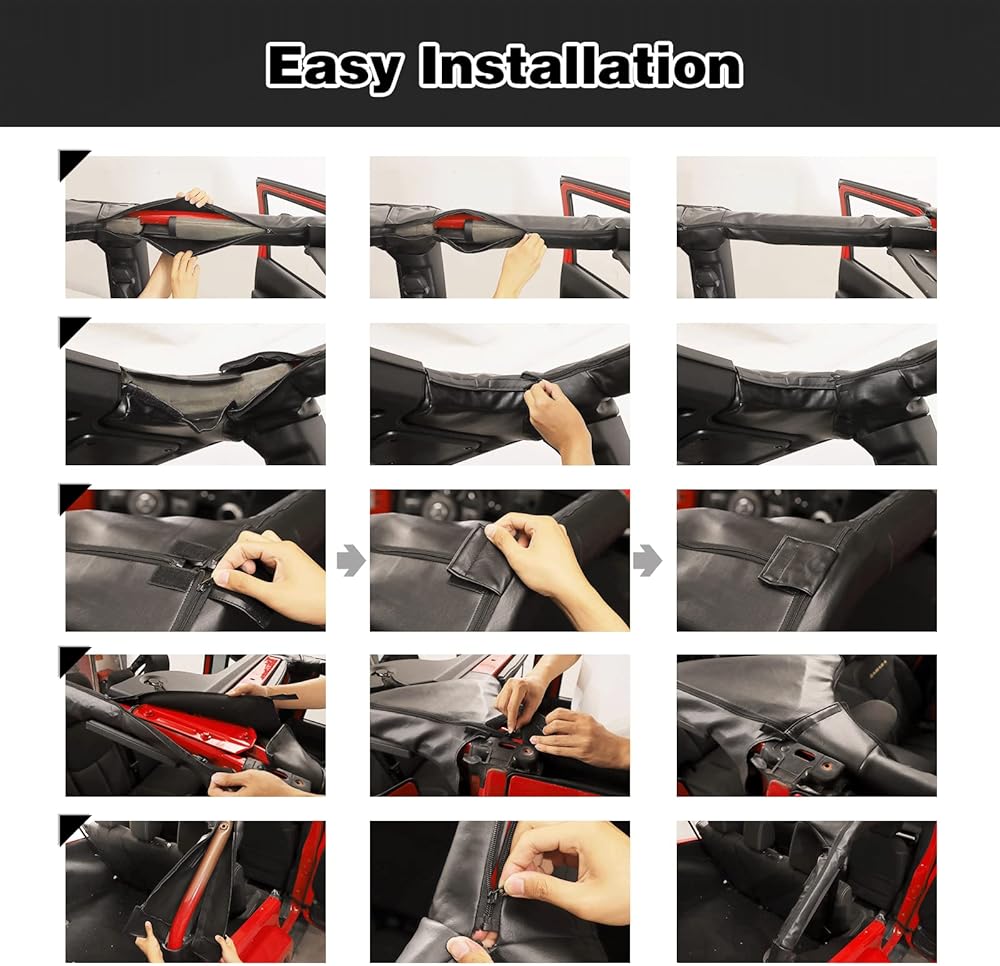 Easy Installation