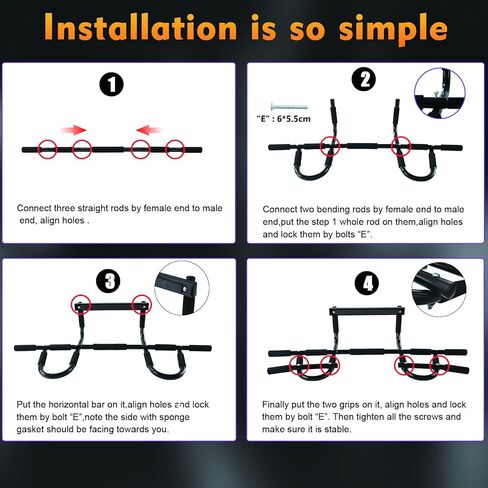 Installation is so simple

1

Connect three straight rods by female end to male end, align holes .

2

"E" : 6*5.5cm

Connect two bending rods by female end to male end,put the step 1 whole rod on them,align holes and lock them by bolts "E".

3

Put the horizontal bar on it,align holes and lock them by bolt "E",note the side with sponge gasket should be facing towards you.

4

Finally put the two grips on it, align holes and lock them by bolt "E". Then tighten all the screws and make sure it is stable.