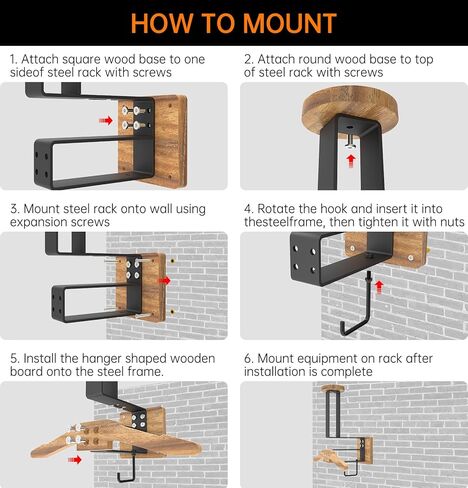 HOW TO MOUNT

1. Attach square wood base to one sideof steel rack with screws

2. Attach round wood base to top of steel rack with screws

3. Mount steel rack onto wall using expansion screws

4. Rotate the hook and insert it into thesteelframe, then tighten it with nuts

5. Install the hanger shaped wooden board onto the steel frame.

6. Mount equipment on rack after installation is complete