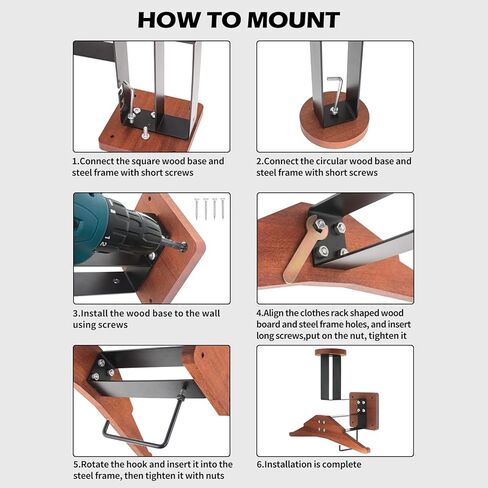 HOW TO MOUNT

1.Connect the square wood base and steel frame with short screws

2.Connect the circular wood base and steel frame with short screws

3.Install the wood base to the wall using screws

4.Align the clothes rack shaped wood board and steel frame holes, and insert long screws,put on the nut, tighten it

5.Rotate the hook and insert it into the steel frame, then tighten it with nuts

6.Installation is complete