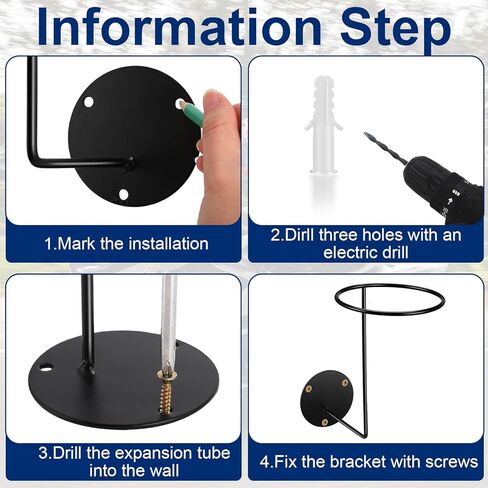 Information Step

1.Mark the installation

2.Dirll three holes with an electric drill

3.Drill the expansion tube into the wall

4.Fix the bracket with screws