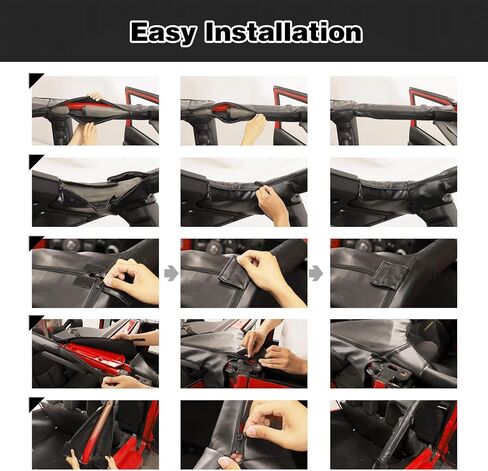 Easy Installation