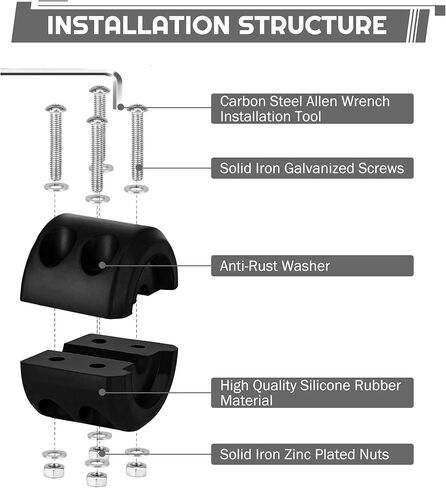 INSTALLATION STRUCTURE

Carbon Steel Allen Wrench Installation Tool

Solid Iron Galvanized Screws

Anti-Rust Washer

High Quality Silicone Rubber Material

Solid Iron Zinc Plated Nuts