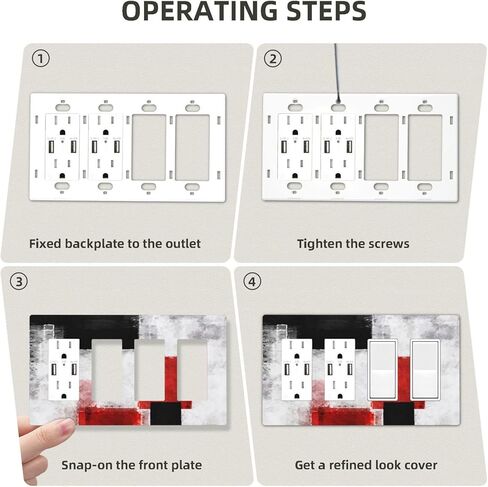 OPERATING STEPS

①

Fixed backplate to the outlet

②

Tighten the screws

③

Snap-on the front plate

④

Get a refined look cover