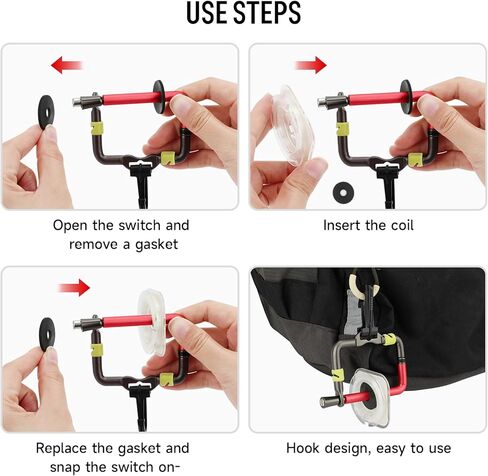 USE STEPS

Open the switch and remove a gasket

Insert the coil

Replace the gasket and snap the switch on-

Hook design, easy to use