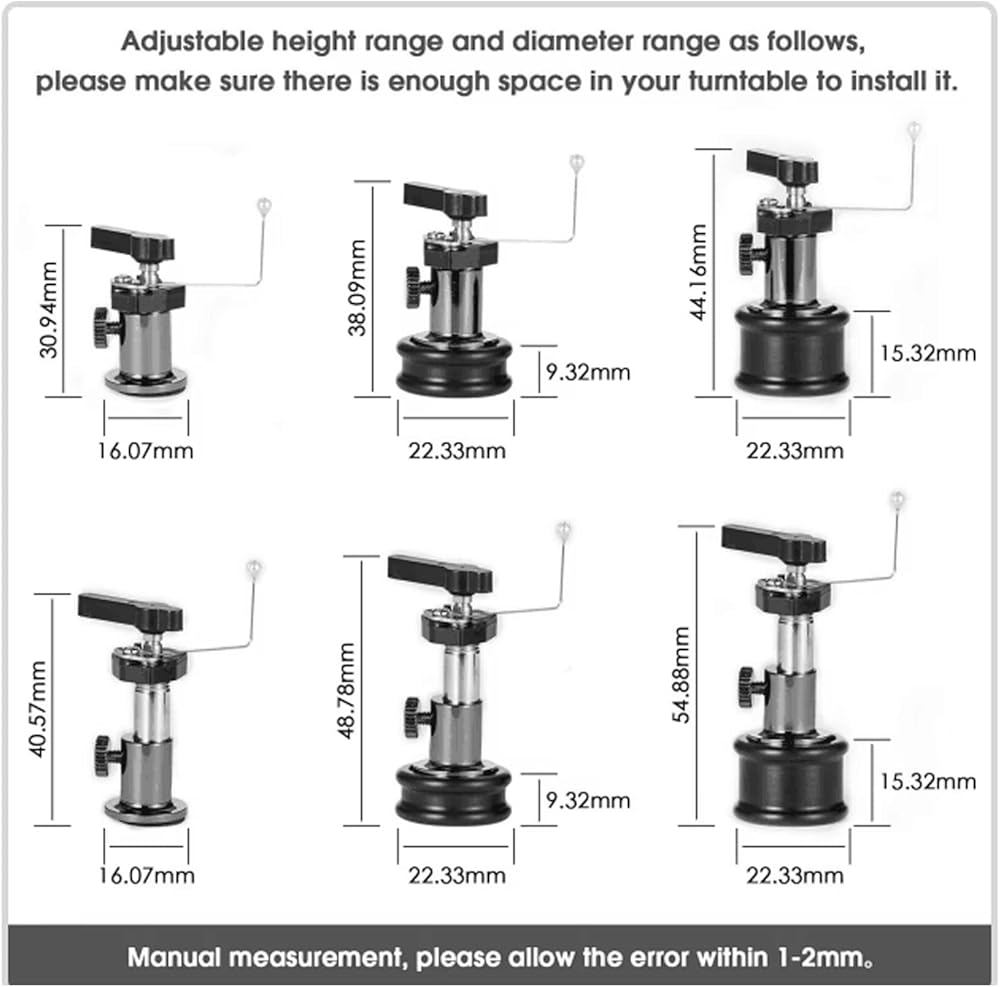 Adjustable height range and diameter range as follows, please make sure there is enough space in your turntable to install it.

30.94mm
16.07mm

38.09mm
9.32mm
22.33mm

44.16mm
15.32mm
22.33mm

40.57mm
16.07mm

48.78mm
9.32mm
22.33mm

54.88mm
15.32mm
22.33mm

Manual measurement, please allow the error within 1-2mm。