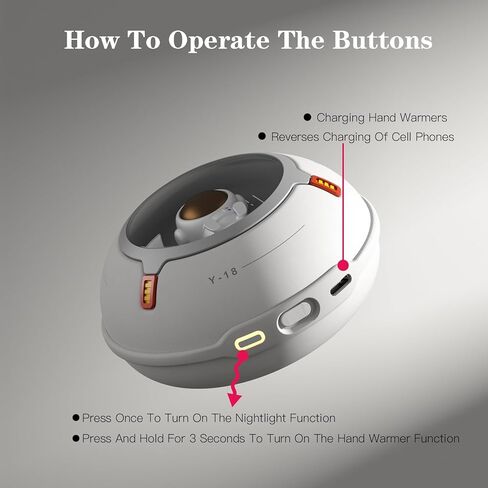 How To Operate The Buttons

● Charging Hand Warmers
● Reverses Charging Of Cell Phones

Y-18

● Press Once To Turn On The Nightlight Function
● Press And Hold For 3 Seconds To Turn On The Hand Warmer Function