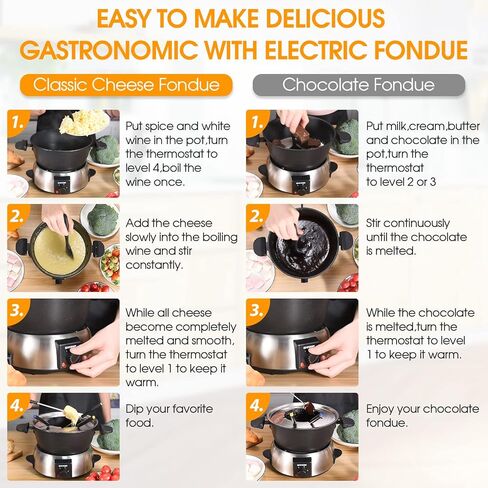 EASY TO MAKE DELICIOUS GASTRONOMIC WITH ELECTRIC FONDUE

Classic Cheese Fondue

1. Put spice and white wine in the pot,turn the thermostat to level 4,boil the wine once.

2. Add the cheese slowly into the boiling wine and stir constantly.

3. While all cheese become completely melted and smooth, turn the thermostat to level 1 to keep it warm.

4. Dip your favorite food.

Chocolate Fondue

1. Put milk,cream,butter and chocolate in the pot,turn the thermostat to level 2 or 3

2. Stir continuously until the chocolate is melted.

3. While the chocolate is melted,turn the thermostat to level 1 to keep it warm.

4. Enjoy your chocolate fondue.