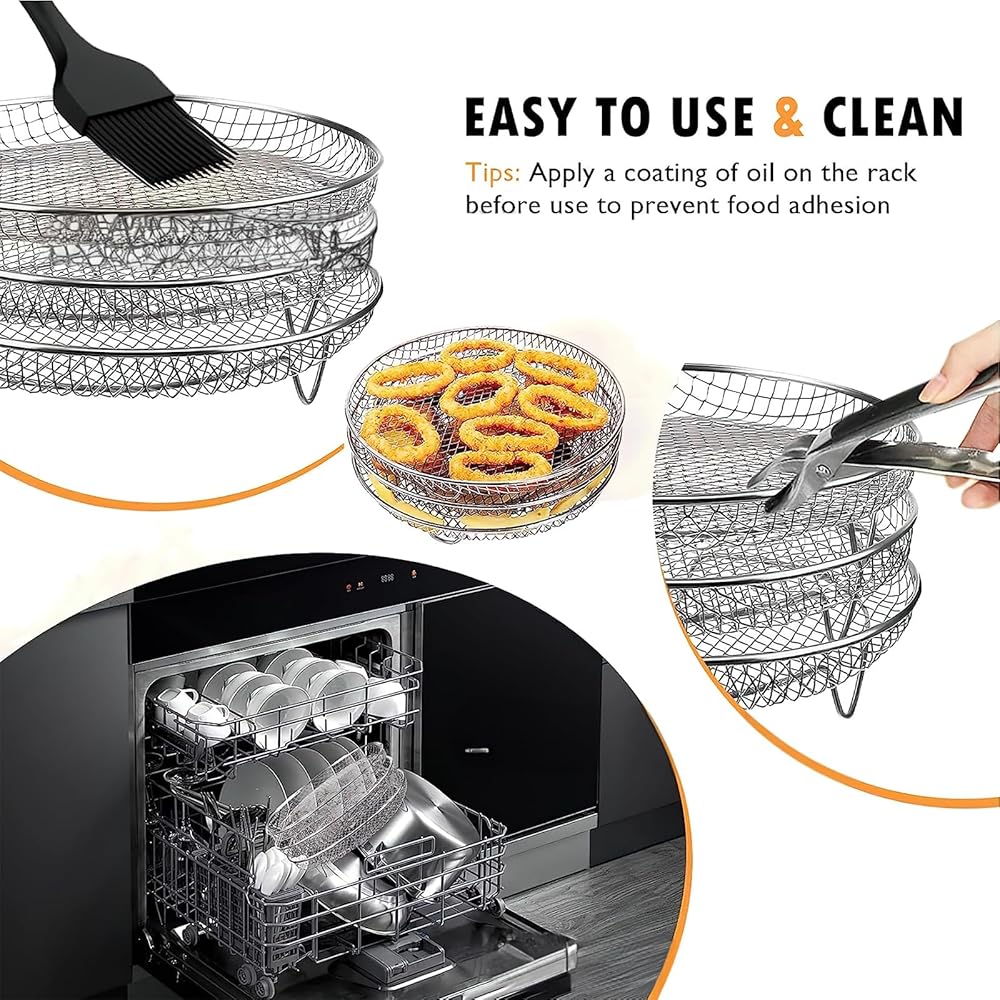 EASY TO USE & CLEAN

Tips: Apply a coating of oil on the rack before use to prevent food adhesion