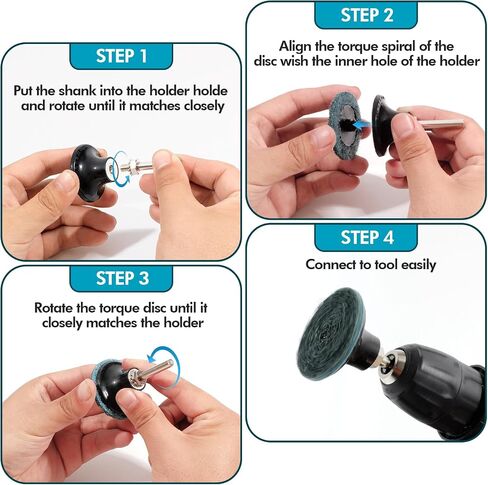 STEP 1

Put the shank into the holder holde and rotate until it matches closely

STEP 2

Align the torque spiral of the disc wish the inner hole of the holder

STEP 3

Rotate the torque disc until it closely matches the holder

STEP 4

Connect to tool easily