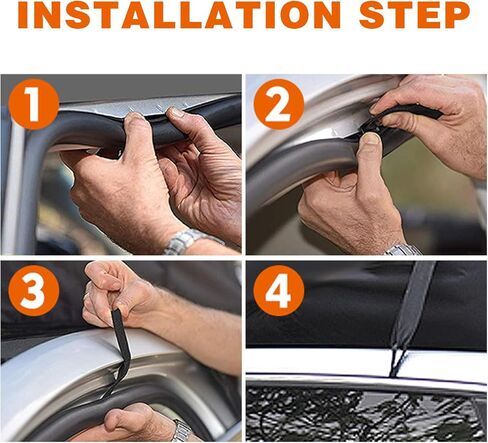 INSTALLATION STEP

1

2

3

4