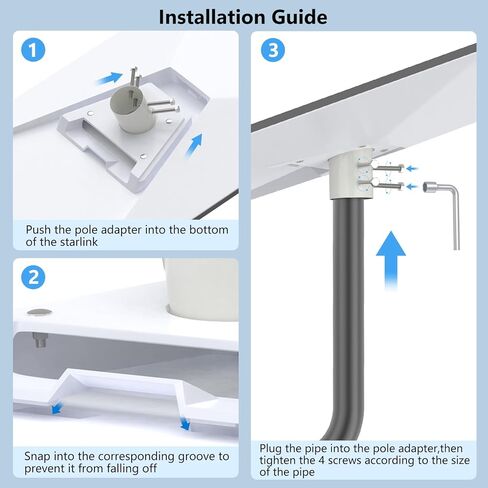 Installation Guide

1

Push the pole adapter into the bottom of the starlink

2

Snap into the corresponding groove to prevent it from falling off

3

Plug the pipe into the pole adapter,then tighten the 4 screws according to the size of the pipe