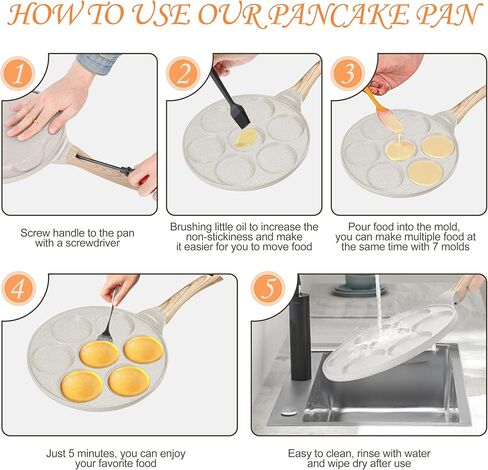 HOW TO USE OUR PANCAKE PAN

1

Screw handle to the pan with a screwdriver

2

Brushing little oil to increase the non-stickiness and make it easier for you to move food

3

Pour food into the mold, you can make multiple food at the same time with 7 molds

4

Just 5 minutes, you can enjoy your favorite food

5

Easy to clean, rinse with water and wipe dry after use