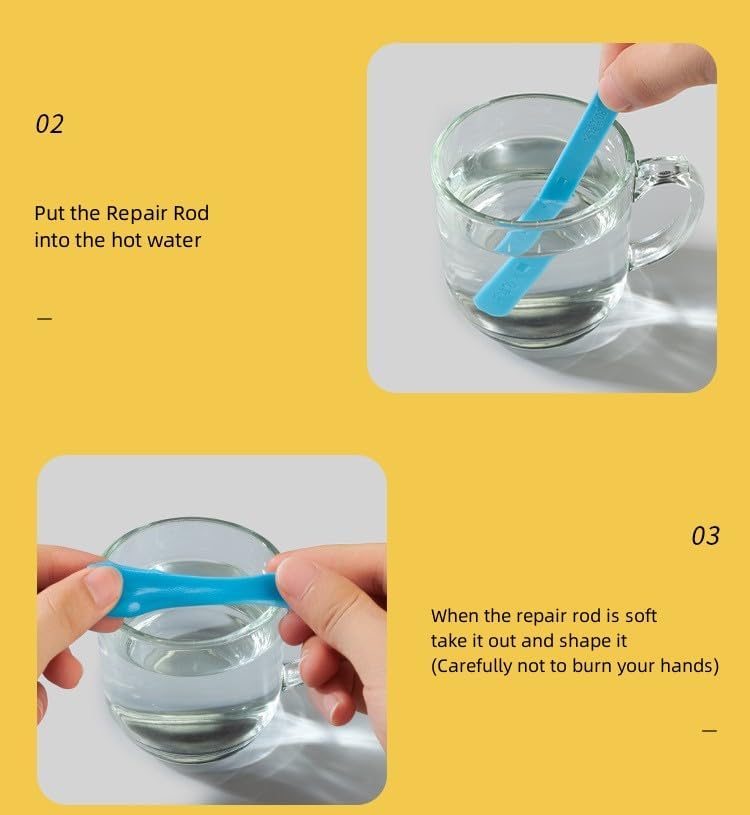 02

Put the Repair Rod into the hot water

—

03

When the repair rod is soft take it out and shape it (Carefully not to burn your hands)

—