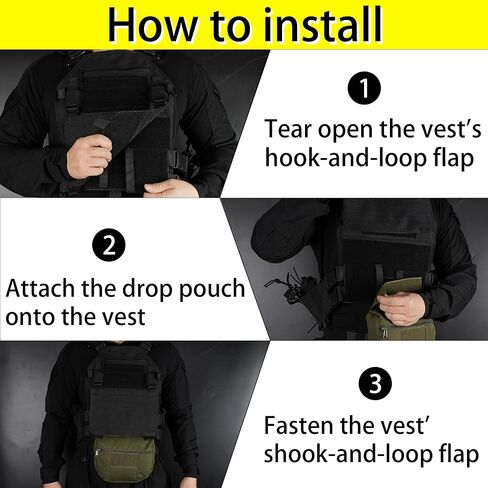 How to install

1

Tear open the vest's hook-and-loop flap

2

Attach the drop pouch onto the vest

3

Fasten the vest' shook-and-loop flap