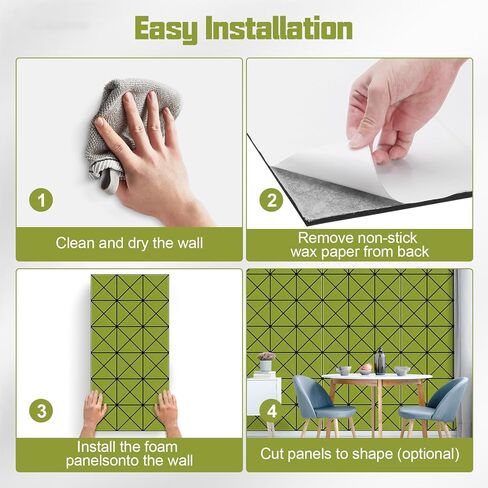 Easy Installation

1

Clean and dry the wall

2

Remove non-stick wax paper from back

3

Install the foam panelsonto the wall

4

Cut panels to shape (optional)