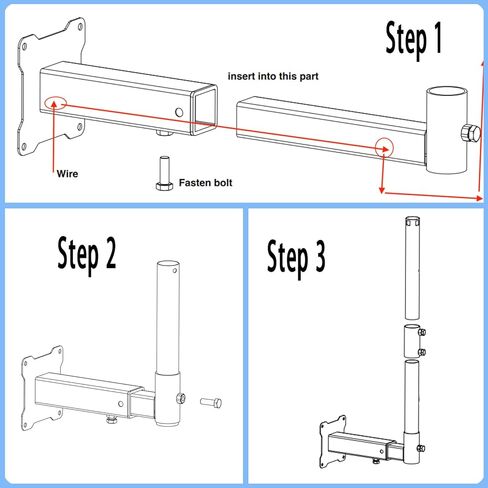 Step 1

insert into this part

Wire

Fasten bolt

Step 2

Step 3