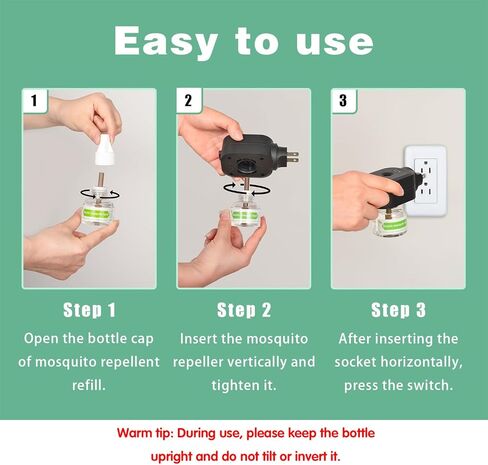 Easy to use

1

2

3

Step 1
Open the bottle cap of mosquito repellent refill.

Step 2
Insert the mosquito repeller vertically and tighten it.

Step 3
After inserting the socket horizontally, press the switch.

Warm tip: During use, please keep the bottle upright and do not tilt or invert it.