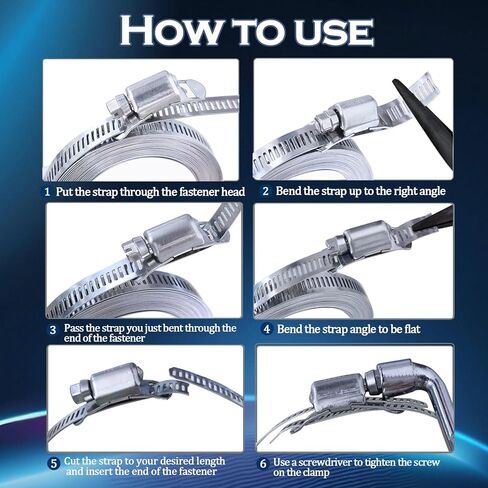 HOW TO USE

1 Put the strap through the fastener head

2 Bend the strap up to the right angle

3 Pass the strap you just bent through the end of the fastener

4 Bend the strap angle to be flat

5 Cut the strap to your desired length and insert the end of the fastener

6 Use a screwdriver to tighten the screw on the clamp