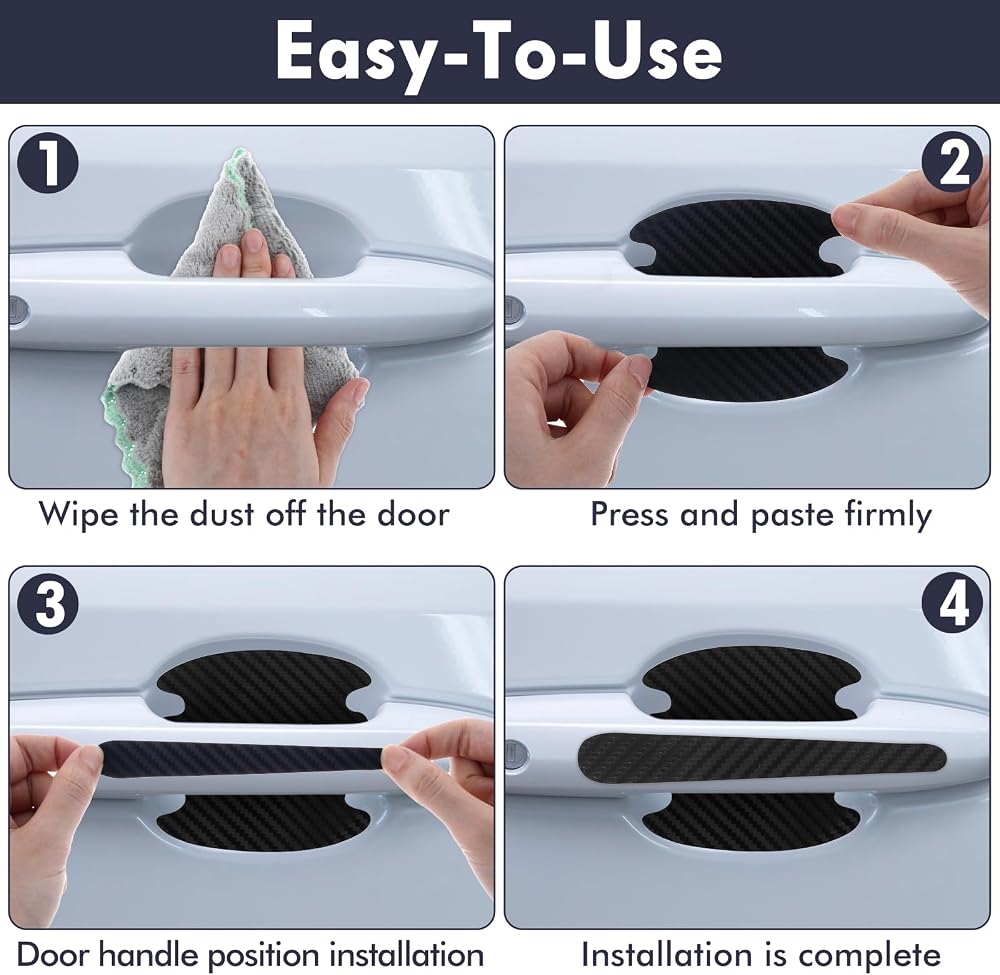 Easy-To-Use

1

Wipe the dust off the door

2

Press and paste firmly

3

Door handle position installation

4

Installation is complete