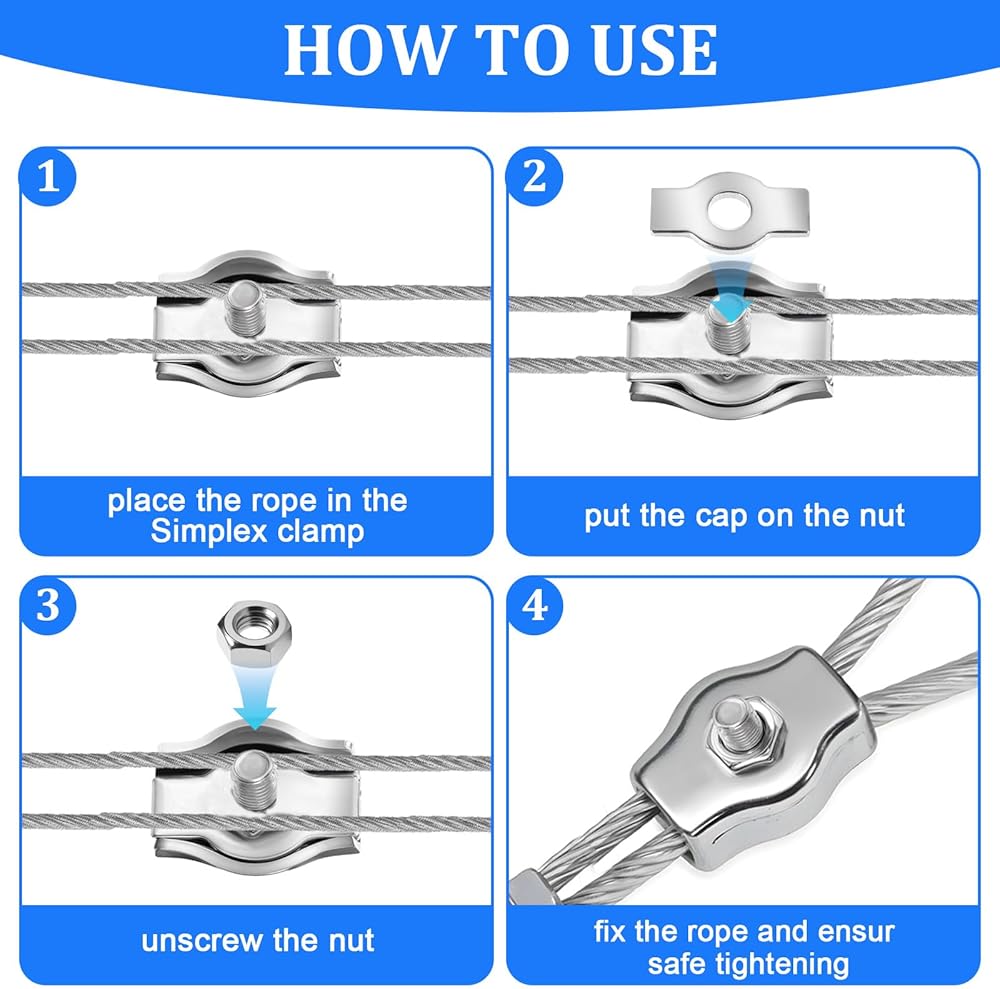 HOW TO USE

1

place the rope in the Simplex clamp

2

put the cap on the nut

3

unscrew the nut

4

fix the rope and ensur safe tightening