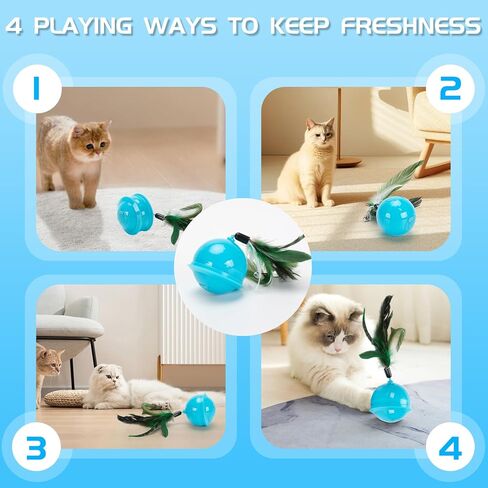 4 PLAYING WAYS TO KEEP FRESHNESS

1

2

3

4