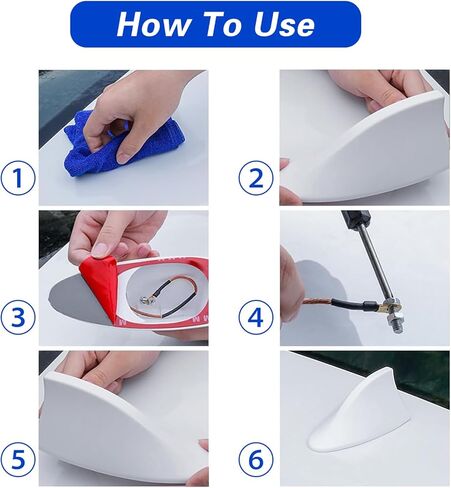 How To Use

1

2

3

4

5

6