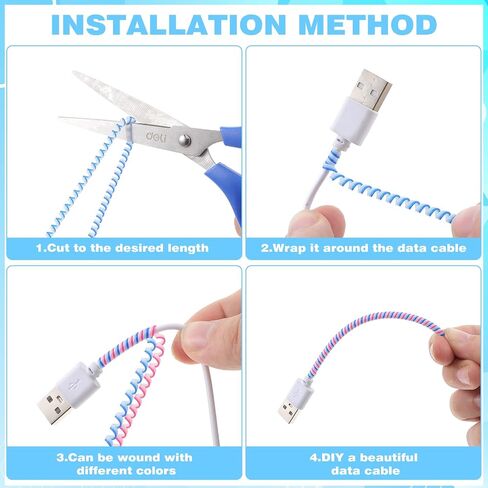 INSTALLATION METHOD

deli

1.Cut to the desired length

2.Wrap it around the data cable

3.Can be wound with different colors

4.DIY a beautiful data cable