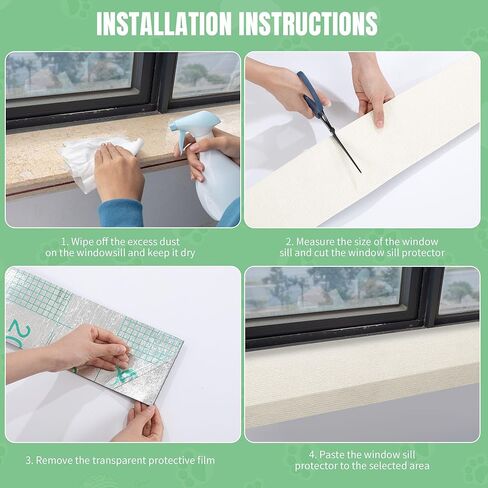 INSTALLATION INSTRUCTIONS

1. Wipe off the excess dust on the windowsill and keep it dry

2. Measure the size of the window sill and cut the window sill protector

3. Remove the transparent protective film

4. Paste the window sill protector to the selected area