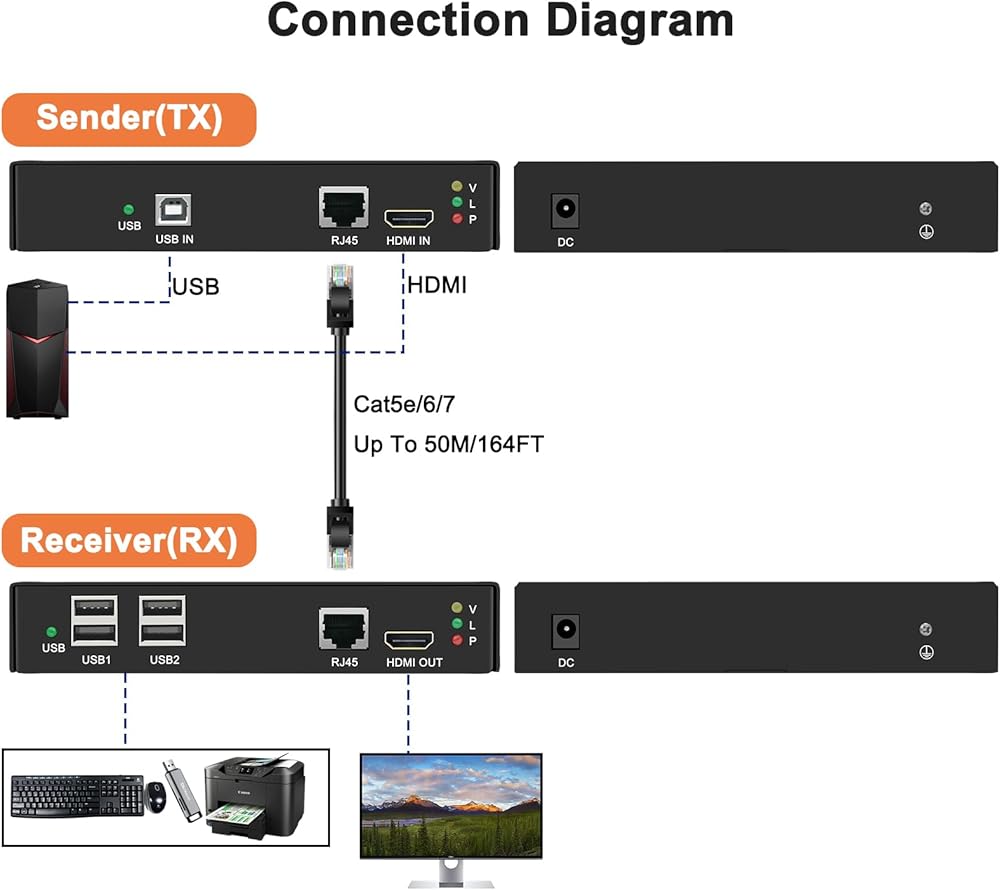 Connection Diagram

Sender(TX)

USB
USB IN
RJ45
HDMI IN
V
L
P
DC

USB
HDMI

Cat5e/6/7
Up To 50M/164FT

Receiver(RX)

USB
USB1
USB2
RJ45
HDMI OUT
V
L
P
DC