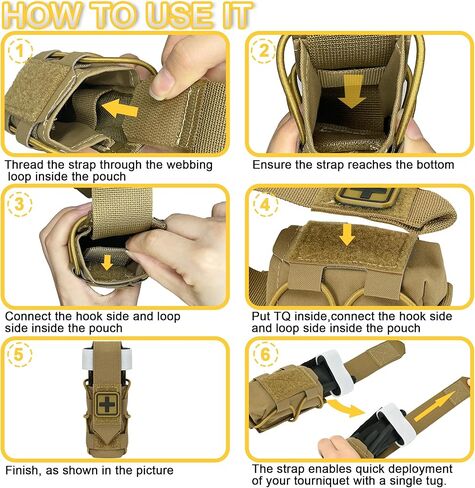 HOW TO USE IT

1

Thread the strap through the webbing loop inside the pouch

2

Ensure the strap reaches the bottom

3

Connect the hook side and loop side inside the pouch

4

Put TQ inside,connect the hook side and loop side inside the pouch

5

Finish, as shown in the picture

6

The strap enables quick deployment of your tourniquet with a single tug.