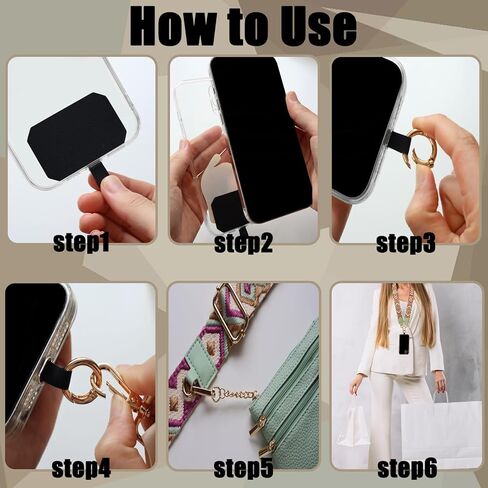 How to Use

step1

step2

step3

step4

step5

step6