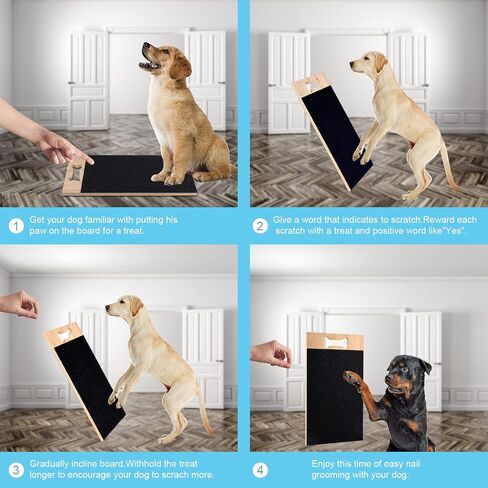 1 Get your dog familiar with putting his paw on the board for a treat.

2 Give a word that indicates to scratch.Reward each scratch with a treat and positive word like"Yes".

3 Gradually incline board.Withhold the treat longer to encourage your dog to scrach more.

4 Enjoy this time of easy nail grooming with your dog.