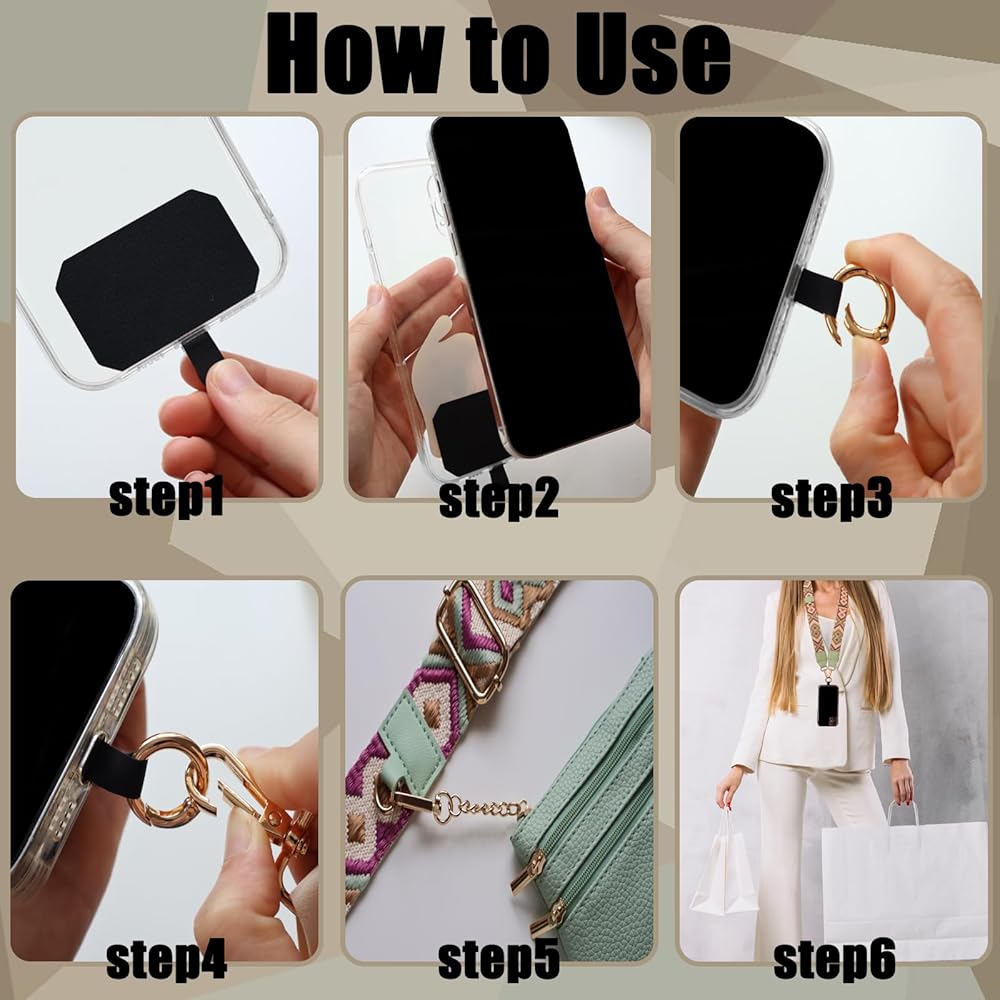 How to Use

step1

step2

step3

step4

step5

step6