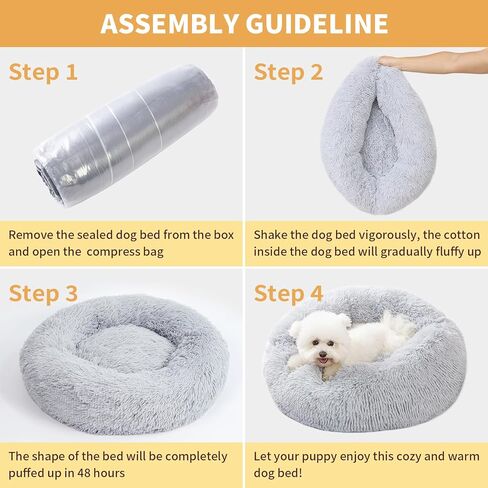 ASSEMBLY GUIDELINE

Step 1

Remove the sealed dog bed from the box and open the  compress bag

Step 2

Shake the dog bed vigorously, the cotton inside the dog bed will gradually fluffy up

Step 3

The shape of the bed will be completely puffed up in 48 hours

Step 4

Let your puppy enjoy this cozy and warm dog bed!