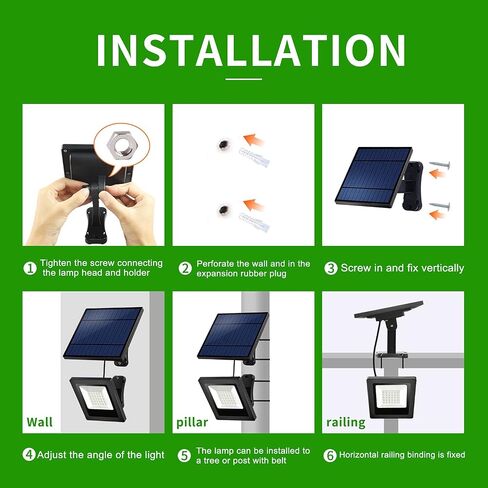 INSTALLATION

1 Tighten the screw connecting the lamp head and holder

2 Perforate the wall and in the expansion rubber plug

3 Screw in and fix vertically

Wall

pillar

railing

4 Adjust the angle of the light

5 The lamp can be installed to a tree or post with belt

6 Horizontal railing binding is fixed