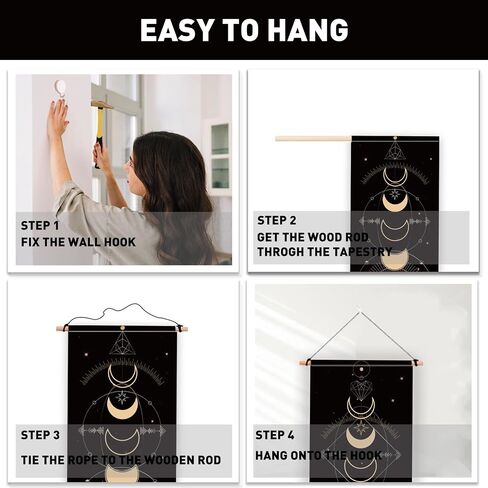 EASY TO HANG

STEP 1
FIX THE WALL HOOK

STEP 2
GET THE WOOD ROD
THROGH THE TAPESTRY

STEP 3
TIE THE ROPE TO THE WOODEN ROD

STEP 4
HANG ONTO THE HOOK