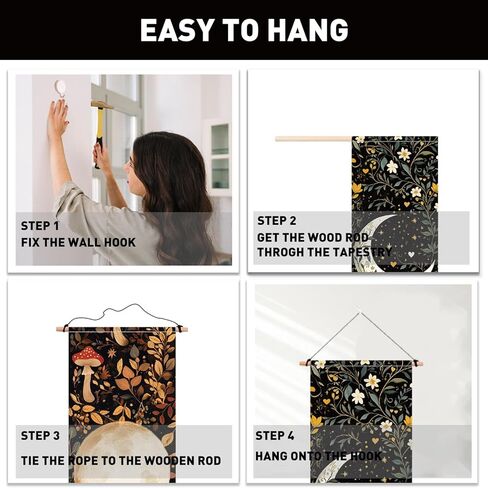 EASY TO HANG

STEP 1
FIX THE WALL HOOK

STEP 2
GET THE WOOD ROD THROGH THE TAPESTRY

STEP 3
TIE THE ROPE TO THE WOODEN ROD

STEP 4
HANG ONTO THE HOOK